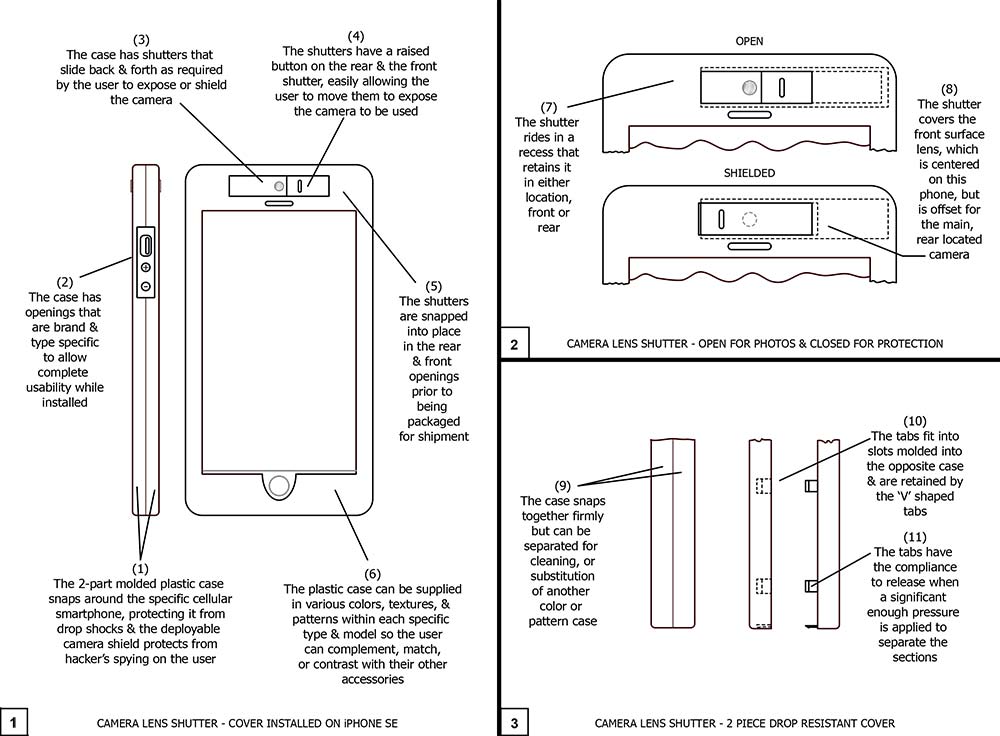 (3)
The case has shutters that slide back & forth as required by the user to expose or shield the camera

(4)
The shutters have a raised button on the rear & the front shutter, easily allowing the user to move them to expose the camera to be used

(2)
The case has openings that are brand & type specific to allow complete usability while installed

(5)
The shutters are snapped into place in the rear & front openings prior to being packaged for shipment

(1)
The 2-part molded plastic case snaps around the specific cellular smartphone, protecting it from drop shocks & the deployable camera shield protects from hacker's spying on the user

(6)
The plastic case can be supplied in various colors, textures, & patterns within each specific type & model so the user can complement, match, or contrast with their other accessories

1 CAMERA LENS SHUTTER - COVER INSTALLED ON iPHONE SE

OPEN

(7)
The shutter rides in a recess that retains it in either location, front or rear

SHIELDED

(8)
The shutter covers the front surface lens, which is centered on this phone, but is offset for the main, rear located camera

2 CAMERA LENS SHUTTER - OPEN FOR PHOTOS & CLOSED FOR PROTECTION

(9)
The case snaps together firmly but can be separated for cleaning, or substitution of another color or pattern case

(10)
The tabs fit into slots molded into the opposite case & are retained by the 'V' shaped tabs

(11)
The tabs have the compliance to release when a significant enough pressure is applied to separate the sections

3 CAMERA LENS SHUTTER - 2 PIECE DROP RESISTANT COVER